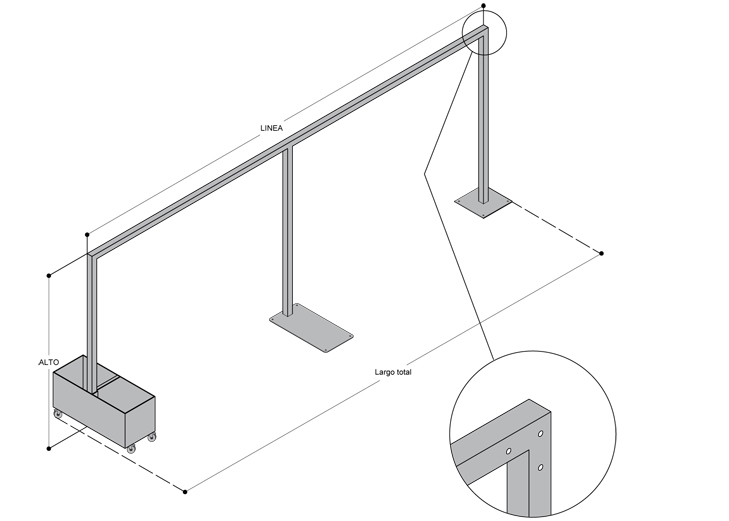 LINEA

ALTO

Largo total